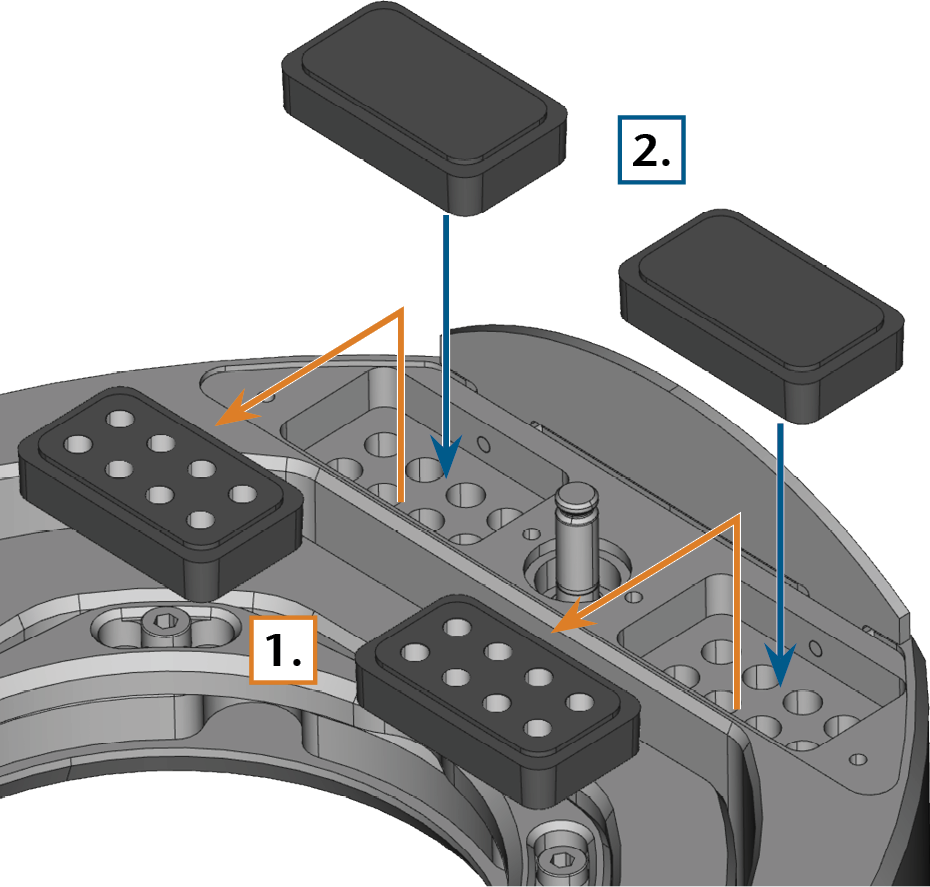 2.

1.