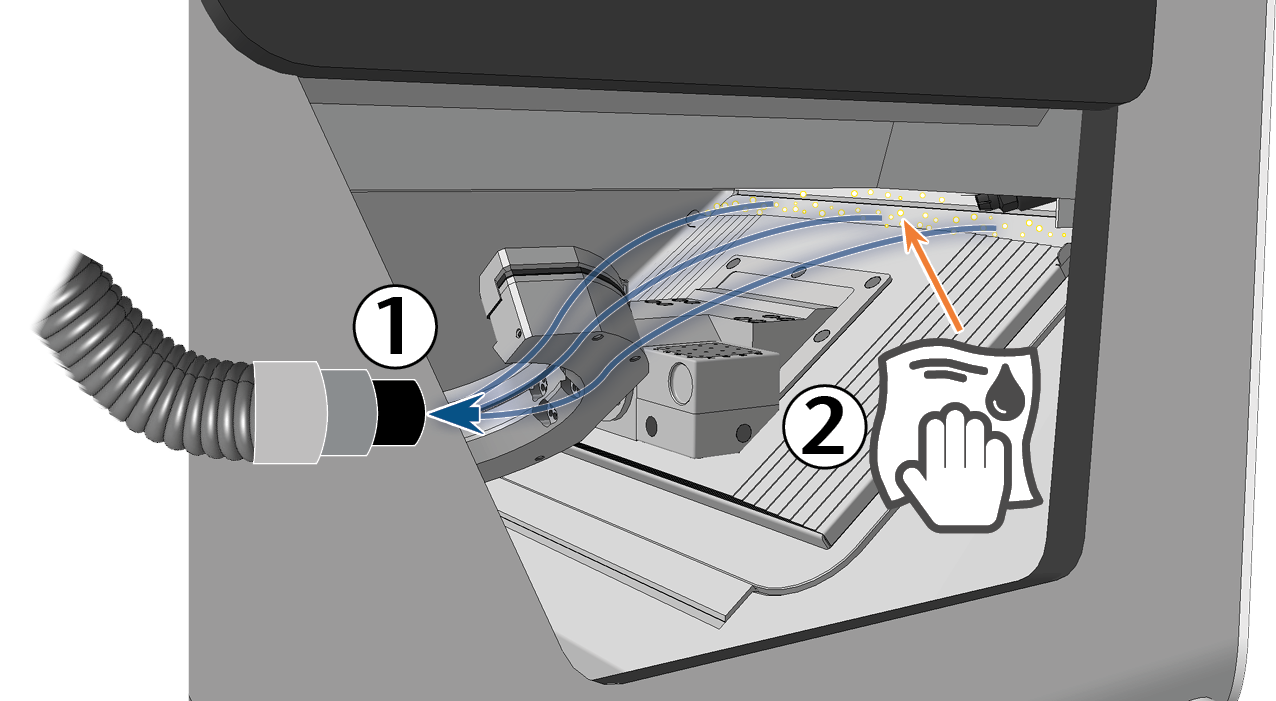 1

2