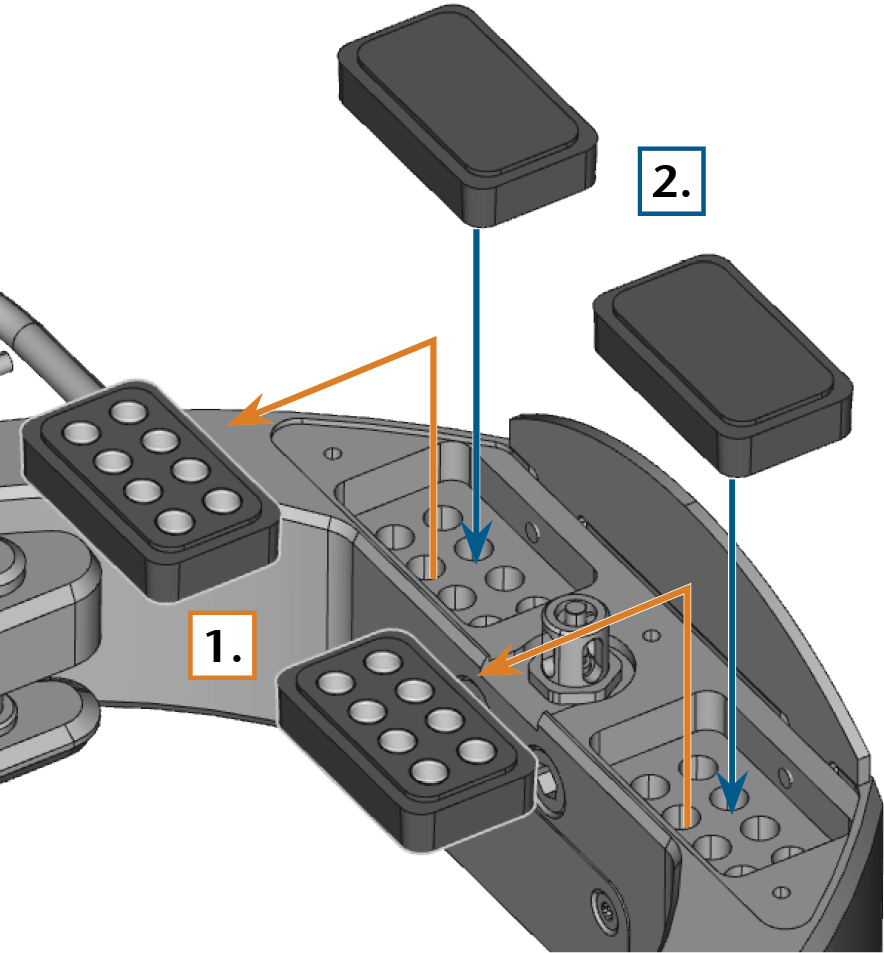 2.

1.