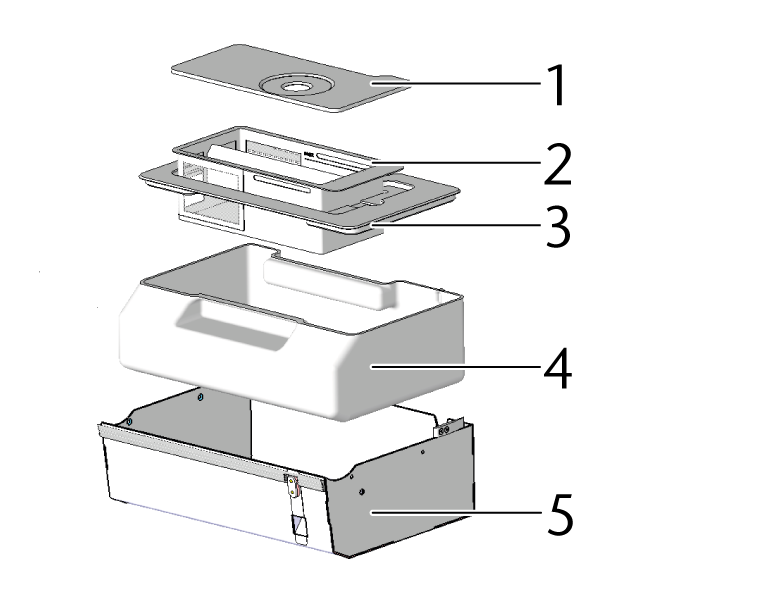 1
2
3
4
5