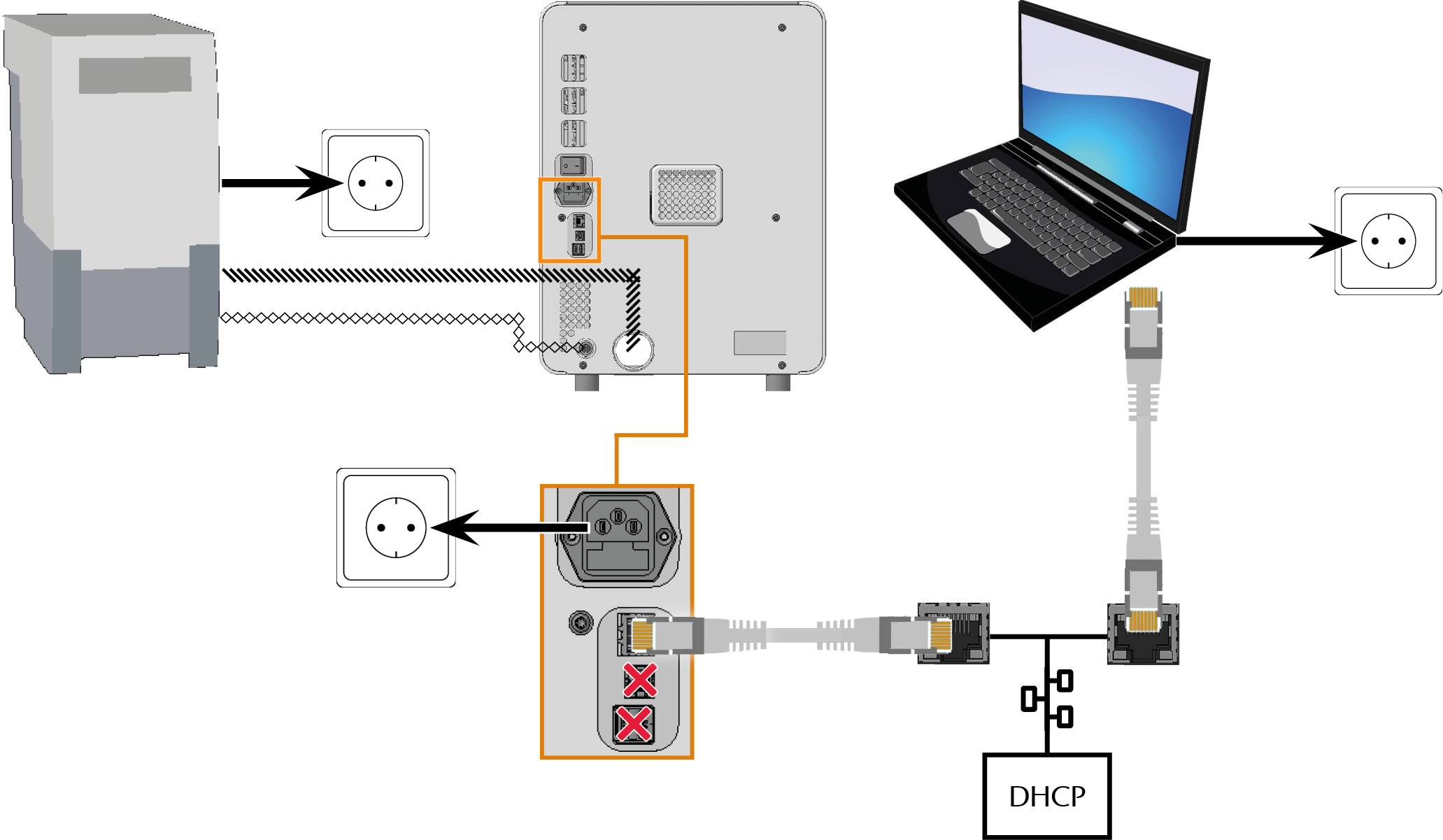 DHCP