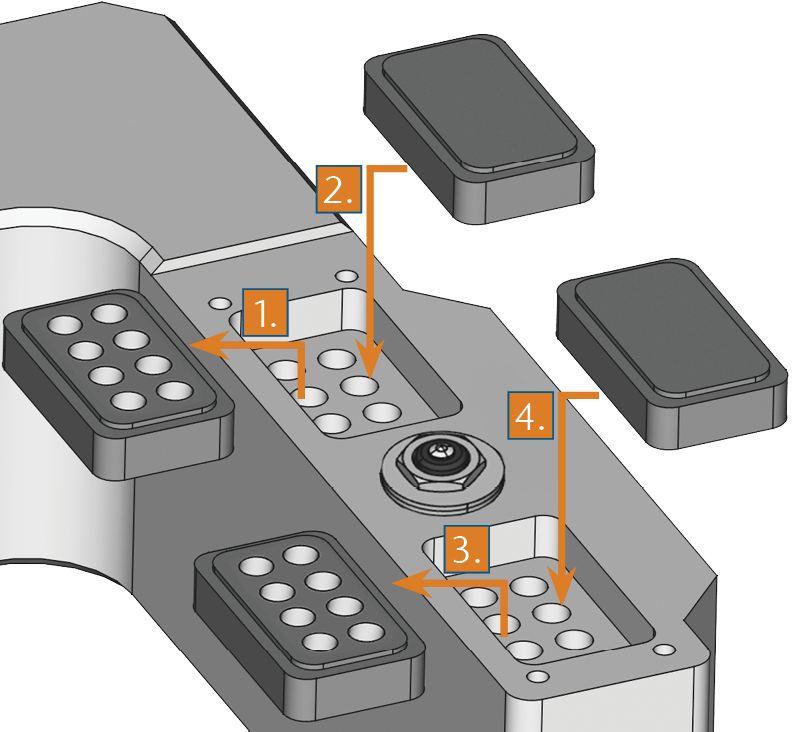 2.
1.
4.
3.