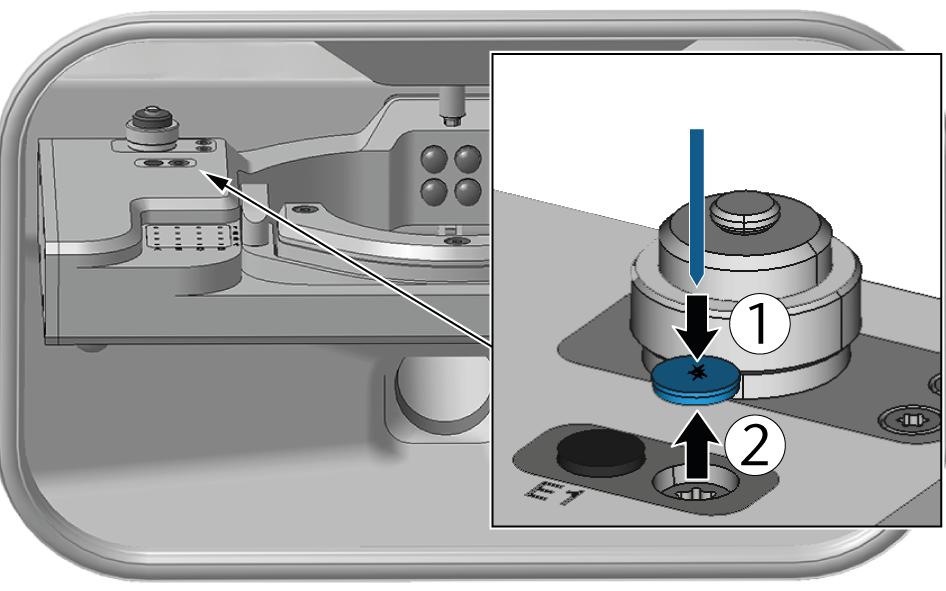 1
2
E1