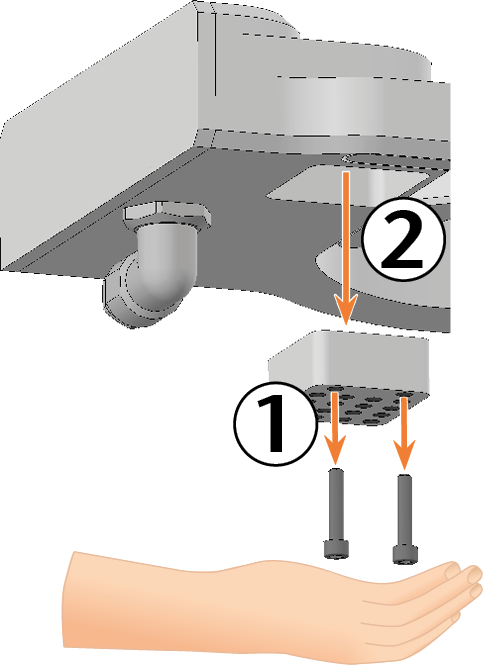 2

1